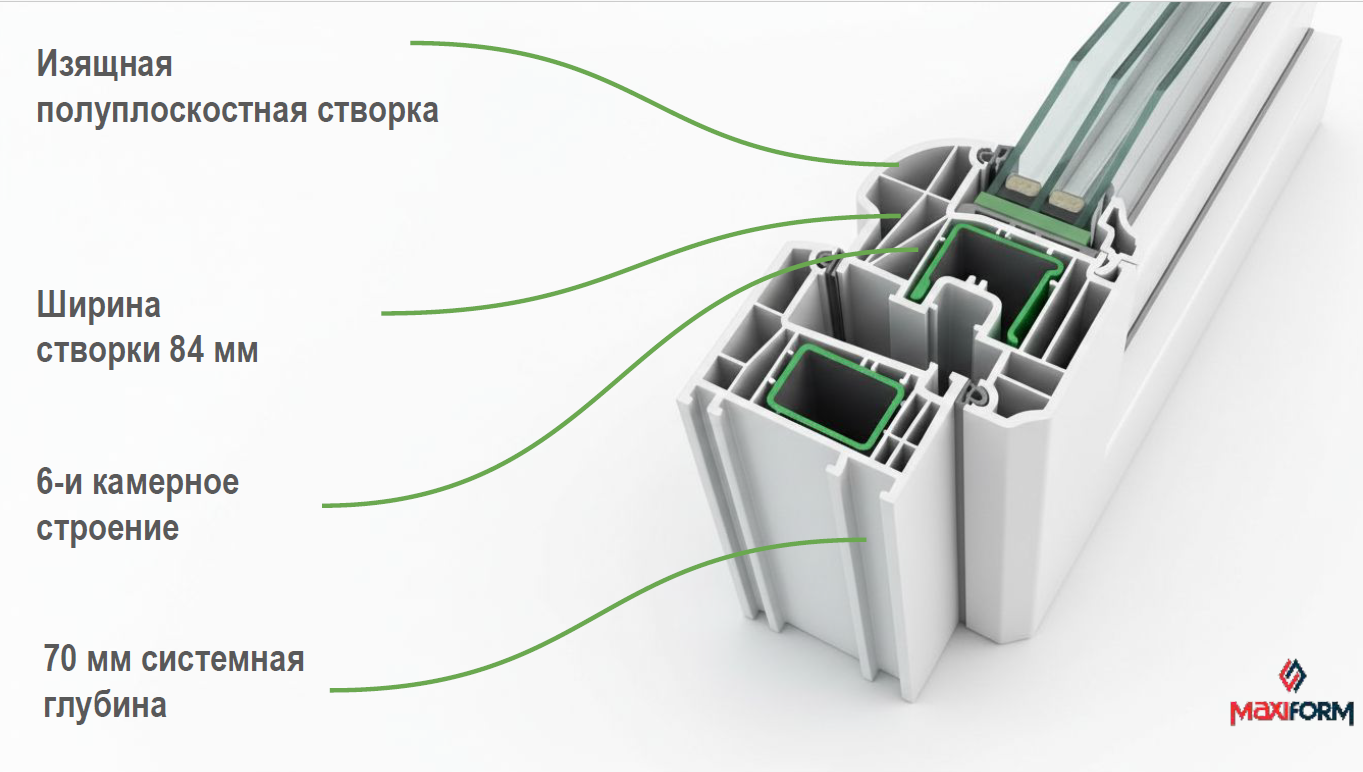 Изящная полуплоскостная створка

Ширина створки 84 мм

6-и камерное строение

70 мм системная глубина

MAXIFORM